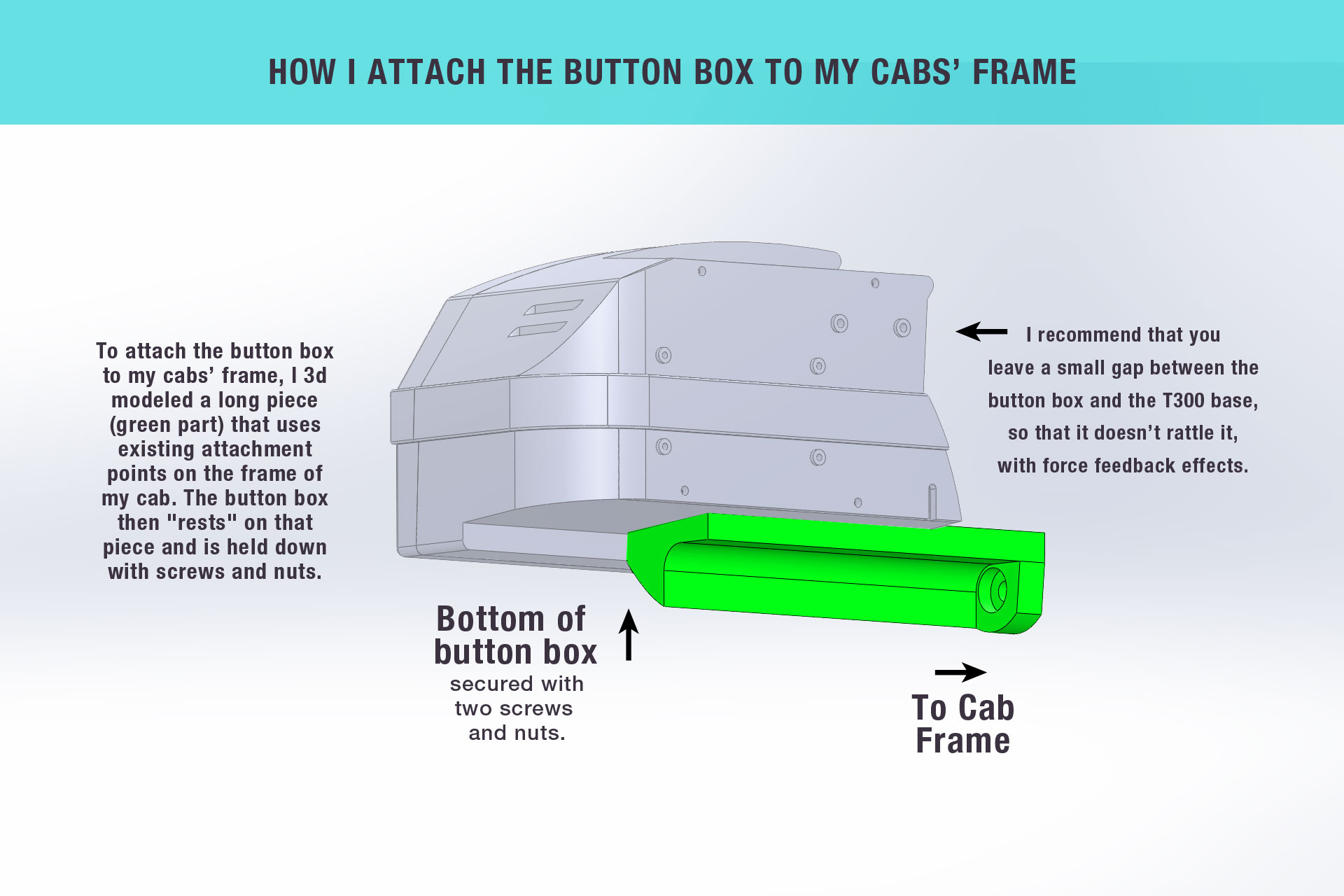 HOW I ATTACH THE BUTTON BOX TO MY CABS' FRAME

To attach the button box to my cabs' frame, I 3d modeled a long piece (green part) that uses existing attachment points on the frame of my cab. The button box then "rests" on that piece and is held down with screws and nuts.

I recommend that you leave a small gap between the button box and the T300 base, so that it doesn't rattle it, with force feedback effects.

Bottom of button box

secured with two screws and nuts.

To Cab Frame